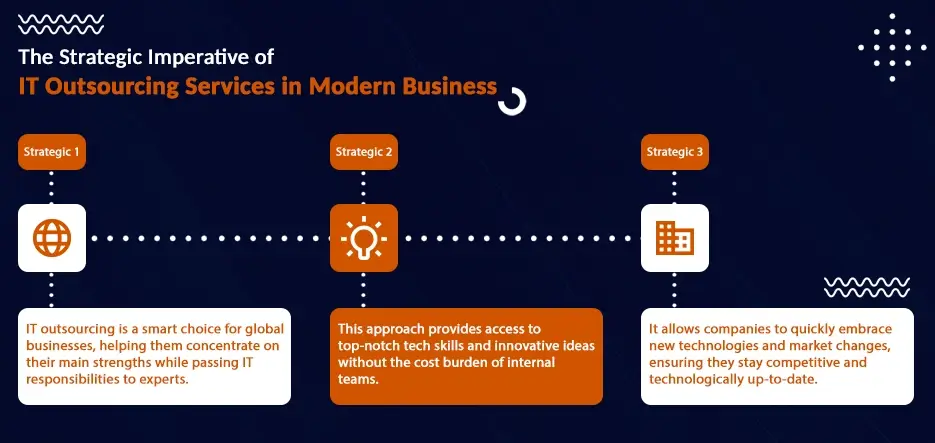 The Strategic Imperative of
IT Outsourcing Services in Modern Business

Strategic 1

IT outsourcing is a smart choice for global businesses, helping them concentrate on their main strengths while passing IT responsibilities to experts.

Strategic 2

This approach provides access to top-notch tech skills and innovative ideas without the cost burden of internal teams.

Strategic 3

It allows companies to quickly embrace new technologies and market changes, ensuring they stay competitive and technologically up-to-date.